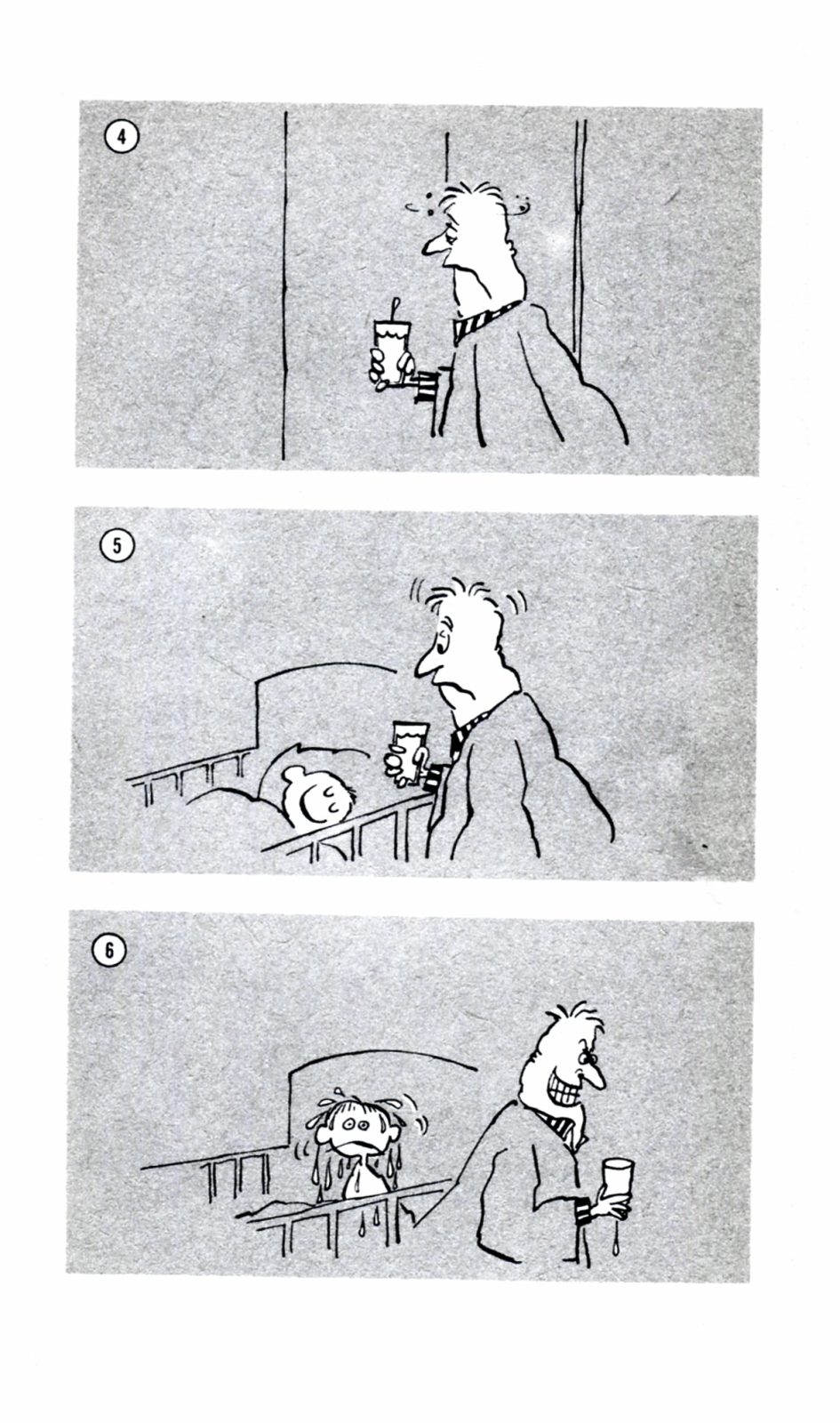 4

5

6